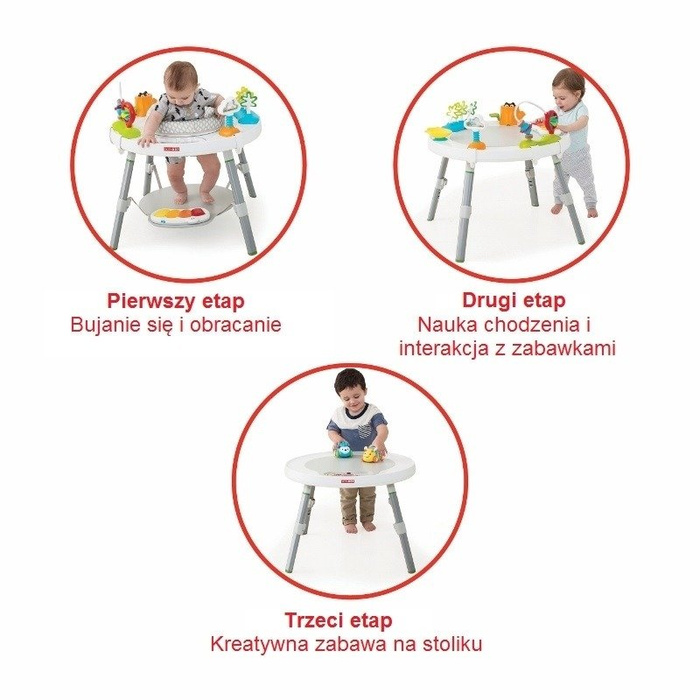 Pierwszy etap
Bujanie się i obracanie

Drugi etap
Nauka chodzenia i interakcja z zabawkami

Trzeci etap
Kreatywna zabawa na stoliku