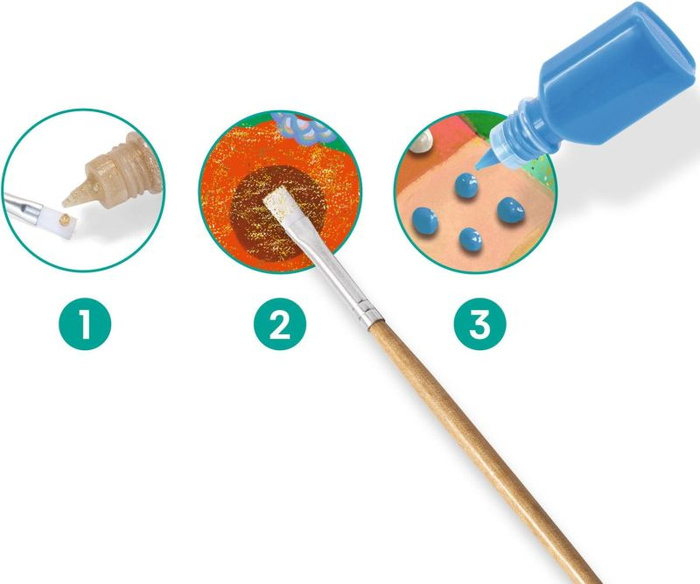 1

2

3