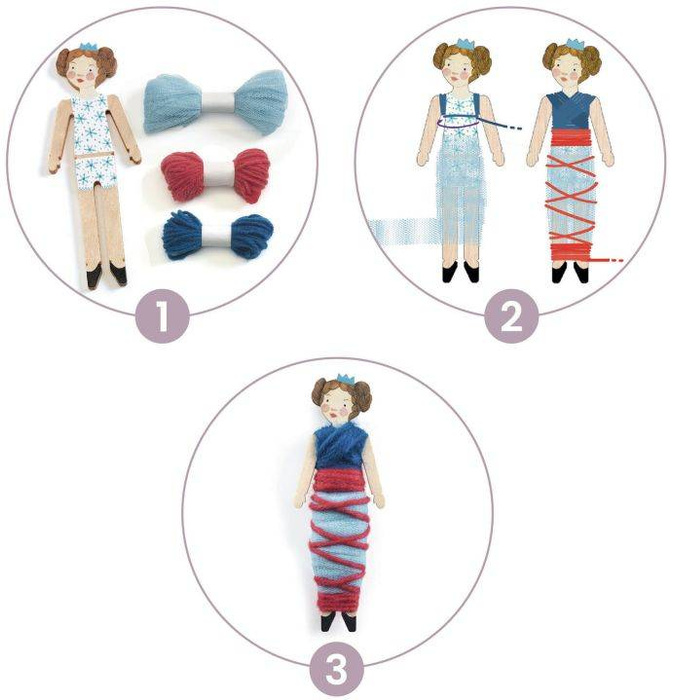 1

2

3